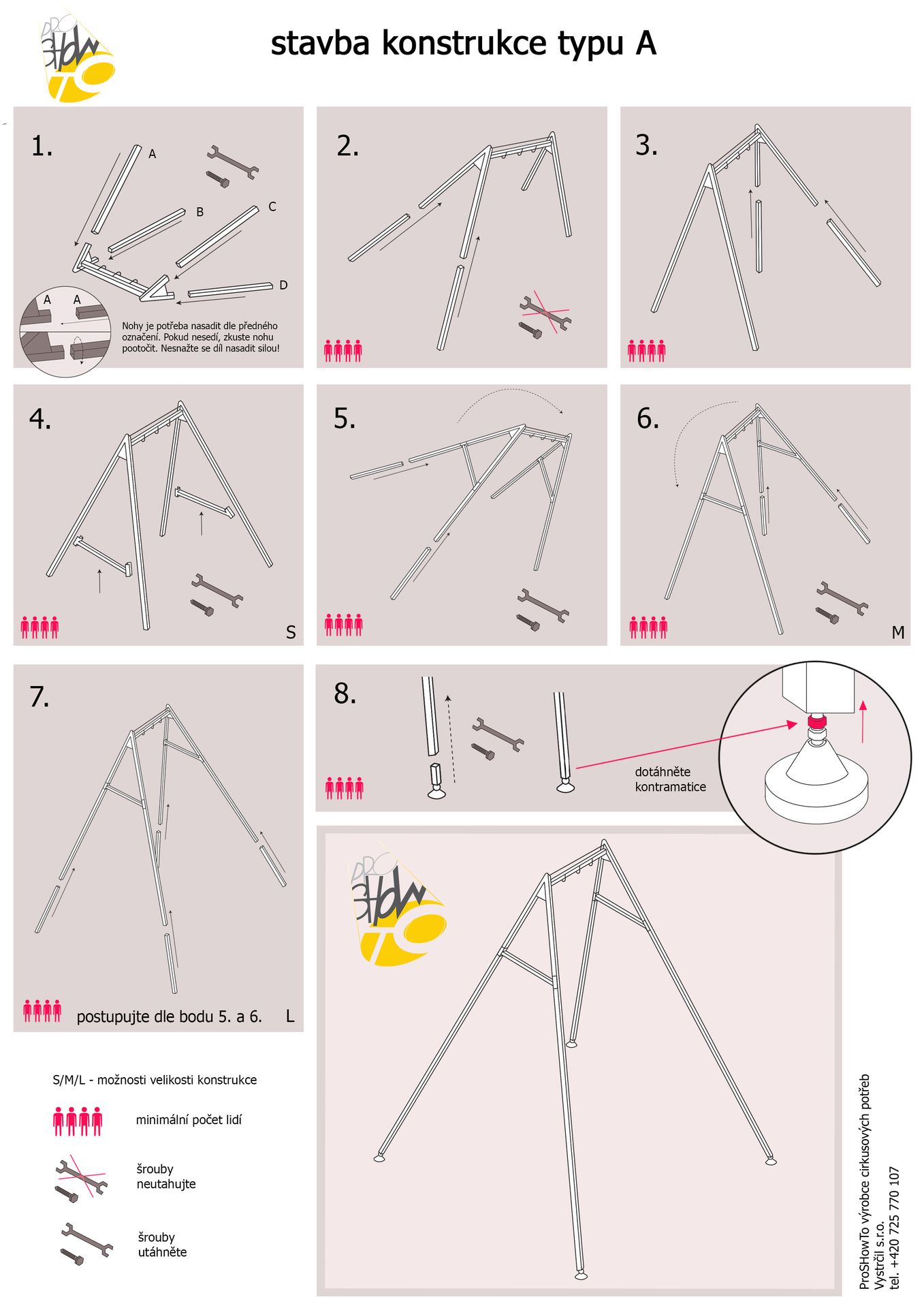 stavba konstrukce typu A

1.

A

B

C

D

A A

Nohy je potřeba nasadit dle předného označení. Pokud nesedí, zkuste nohu pootočit. Nesnažte se díl nasadit silou!

2.

3.

4.

S

5.

6.

M

7.

postupujte dle bodu 5. a 6.

L

8.

dotáhněte kontramatice

S/M/L - možnosti velikosti konstrukce

minimální počet lidí

šrouby neutahujte

šrouby utáhněte

ProSHowTo výrobce cirkusových potřeb
Vystrčil s.r.o.
tel. +420 725 770 107